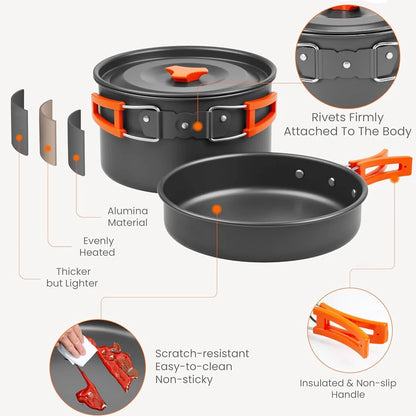 Rivets Firmly Attached To The Body

Alumina Material

Evenly Heated

Thicker but Lighter

Scratch-resistant
Easy-to-clean
Non-sticky

Insulated & Non-slip Handle